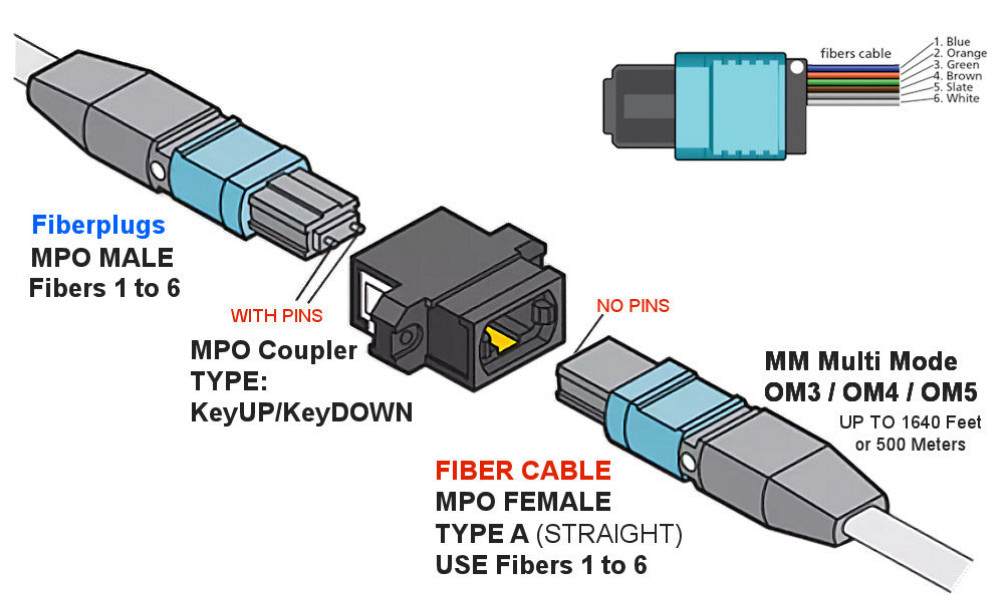 fibers cable
1. Blue
2. Orange
3. Green
4. Brown
5. Slate
6. White

Fiberplugs
MPO MALE
Fibers 1 to 6

WITH PINS

MPO Coupler
TYPE:
KeyUP/KeyDOWN

NO PINS

MM Multi Mode
OM3 / OM4 / OM5
UP TO 1640 Feet
or 500 Meters

FIBER CABLE
MPO FEMALE
TYPE A (STRAIGHT)
USE Fibers 1 to 6